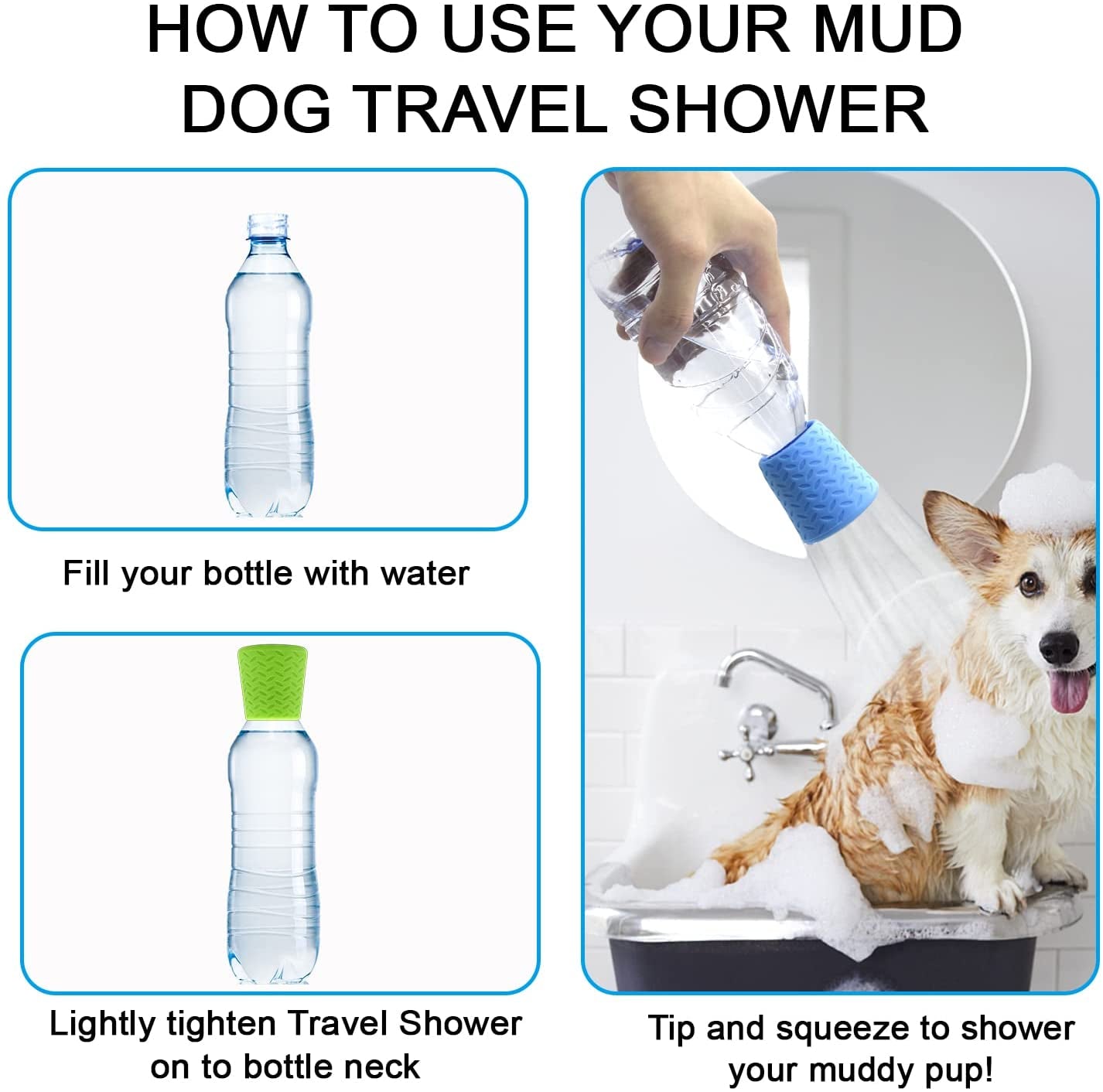 HOW TO USE YOUR MUD DOG TRAVEL SHOWER

Fill your bottle with water

Lightly tighten Travel Shower on to bottle neck

Tip and squeeze to shower your muddy pup!